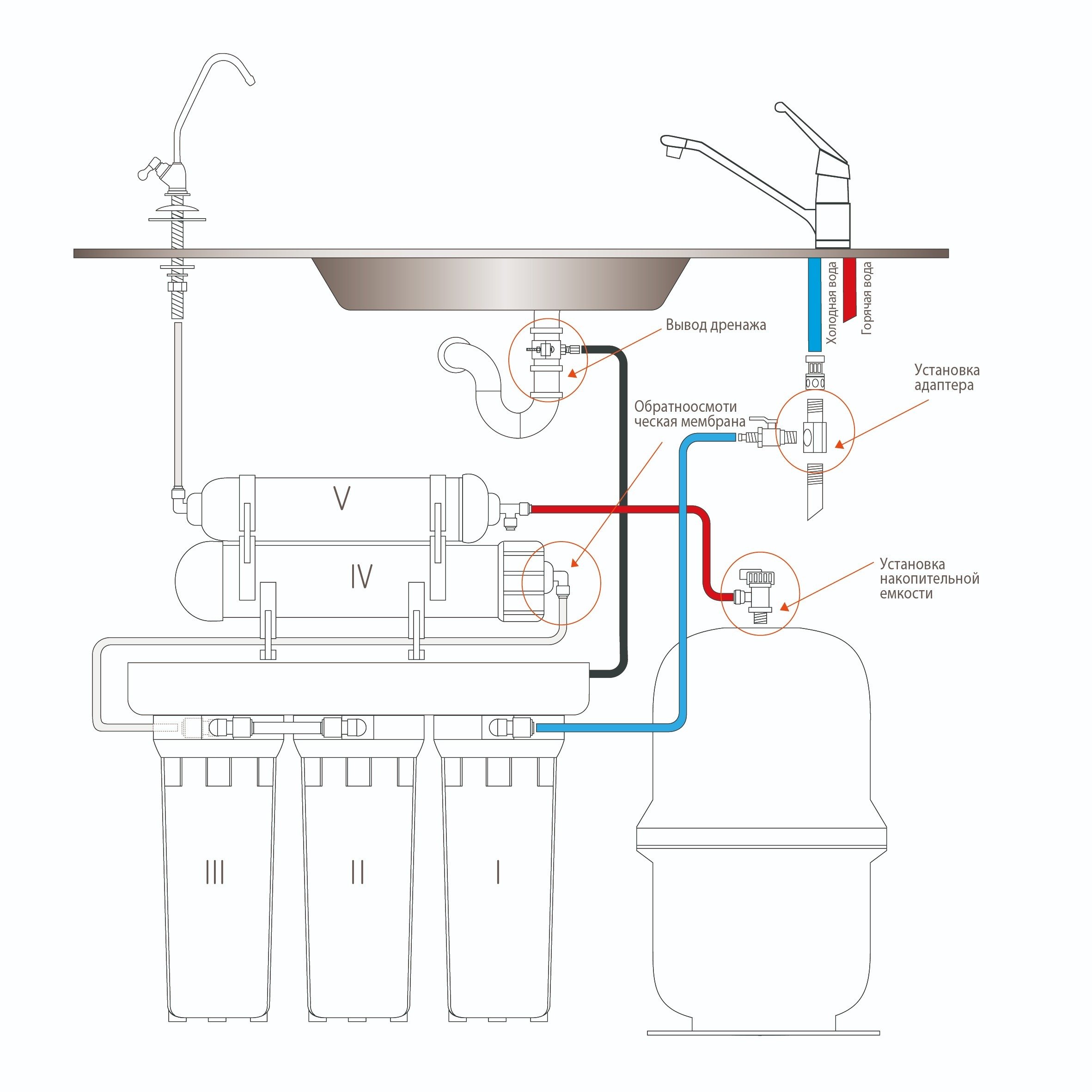 Холодная вода

Горячая вода

Вывод дренажа

Установка адаптера

Обратноосмоти ческая мембрана

V

IV

Установка накопительной емкости

III

II

I